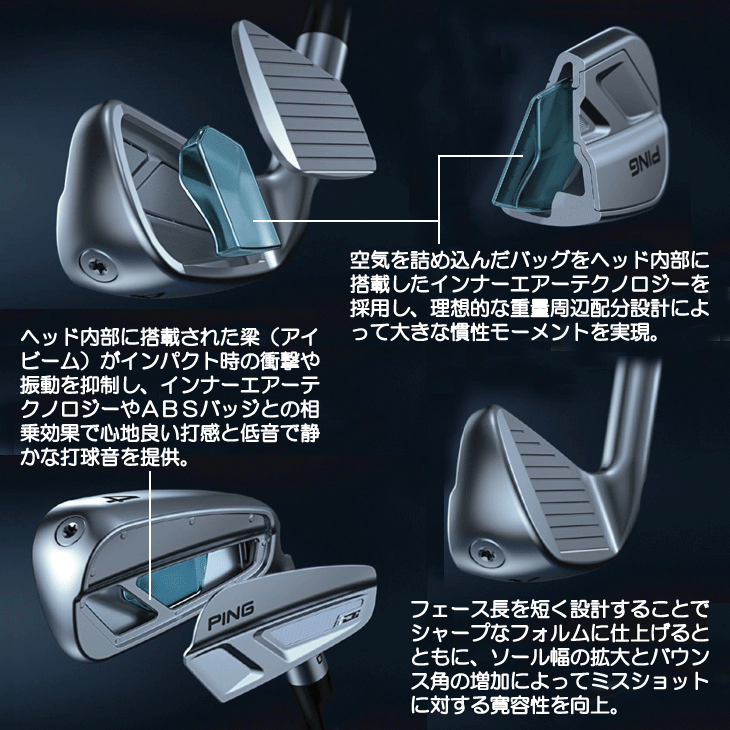 PING

空気を詰め込んだバッグをヘッド内部に搭載したインナーエアーテクノロジーを採用し、理想的な重量周辺配分設計によって大きな慣性モーメントを実現。

ヘッド内部に搭載された梁（アイビーム）がインパクト時の衝撃や振動を抑制し、インナーエアーテクノロジーやABSバッジとの相乗効果で心地良い打感と低音で静かな打球音を提供。

4

PING

フェース長を短く設計することでシャープなフォルムに仕上げるとともに、ソール幅の拡大とバウンス角の増加によってミスショットに対する寛容性を向上。